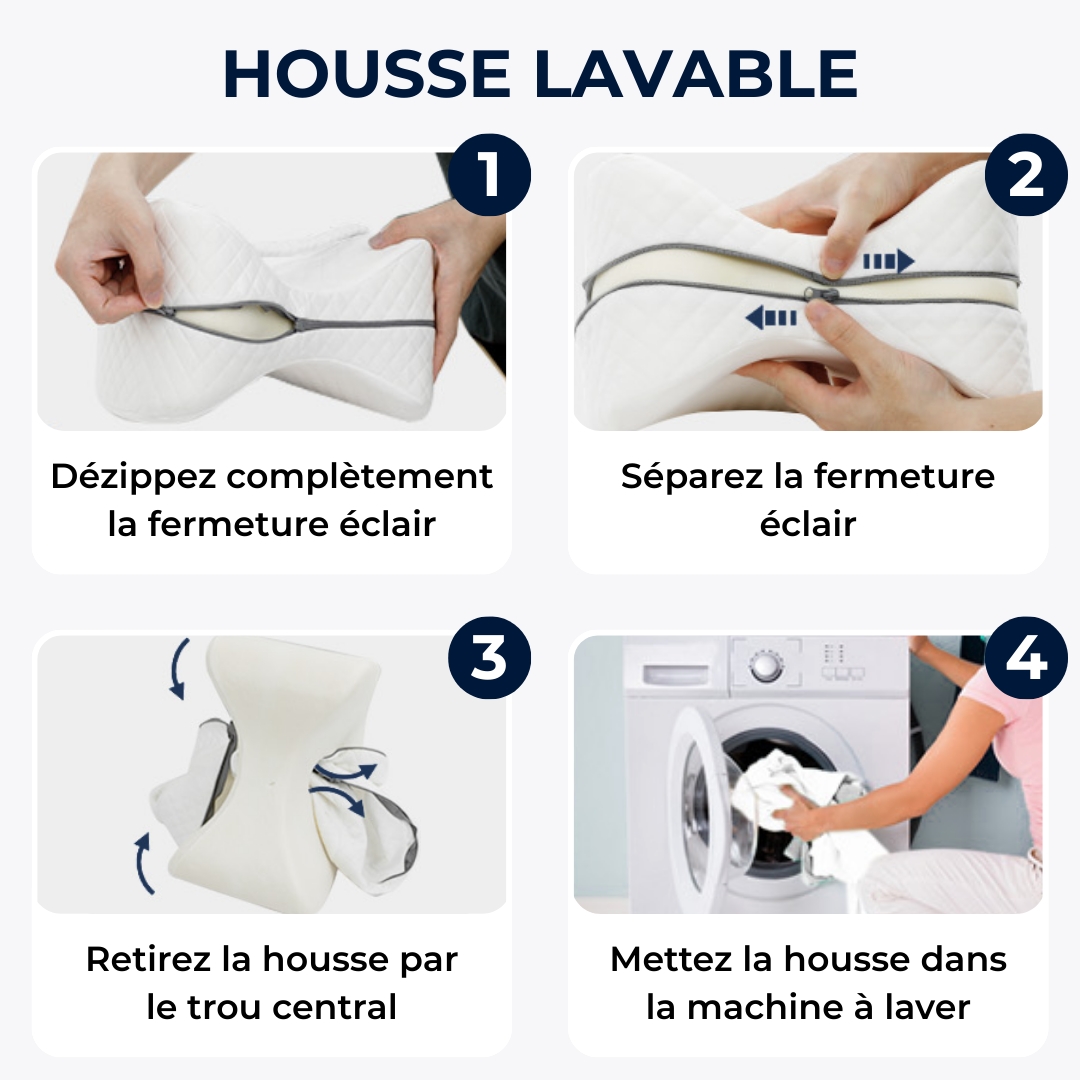 HOUSSE LAVABLE

1

Dézippez complètement la fermeture éclair

2

Séparez la fermeture éclair

3

Retirez la housse par le trou central

4

Mettez la housse dans la machine à laver